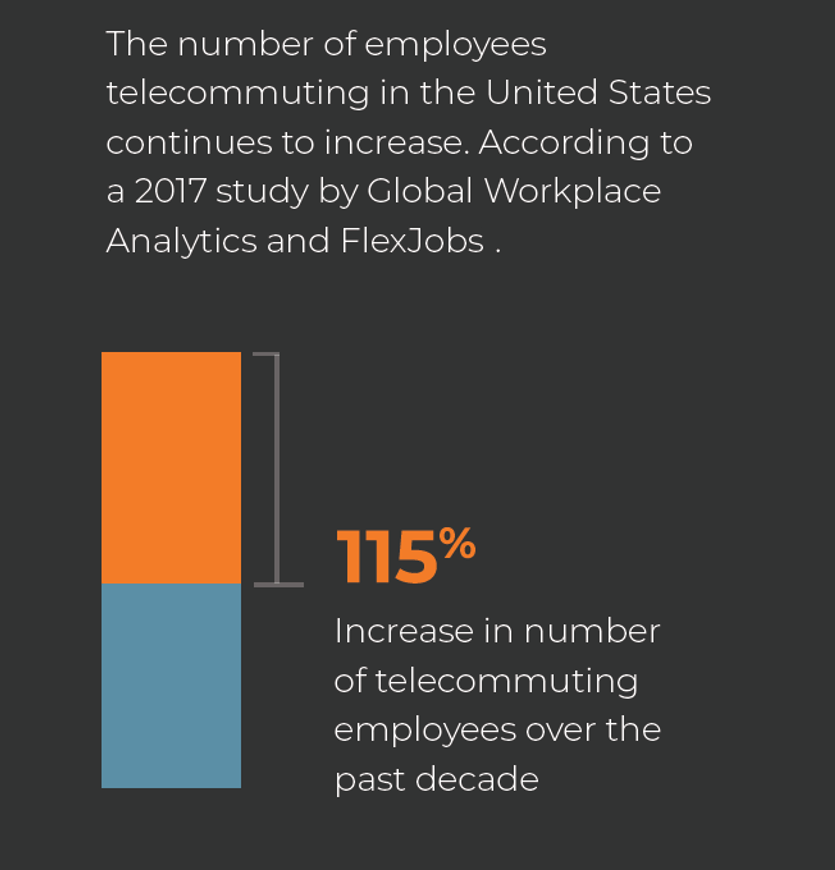 The number of employees telecommuting in the United States continues to increase. According to a 2017 study by Global Workplace Analytics and FlexJobs .

115%

Increase in number of telecommuting employees over the past decade